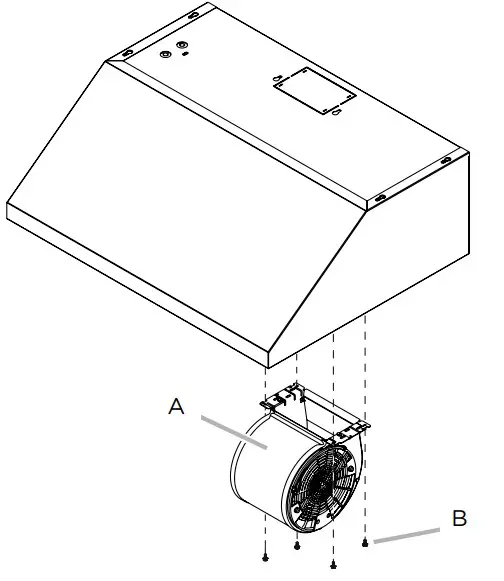 A

B