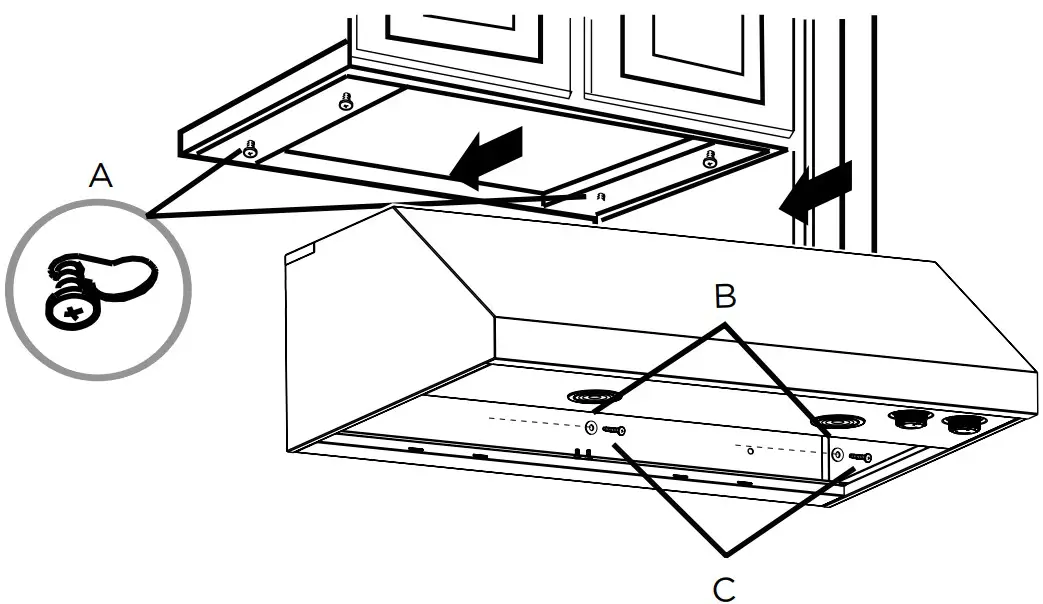 A

B

C