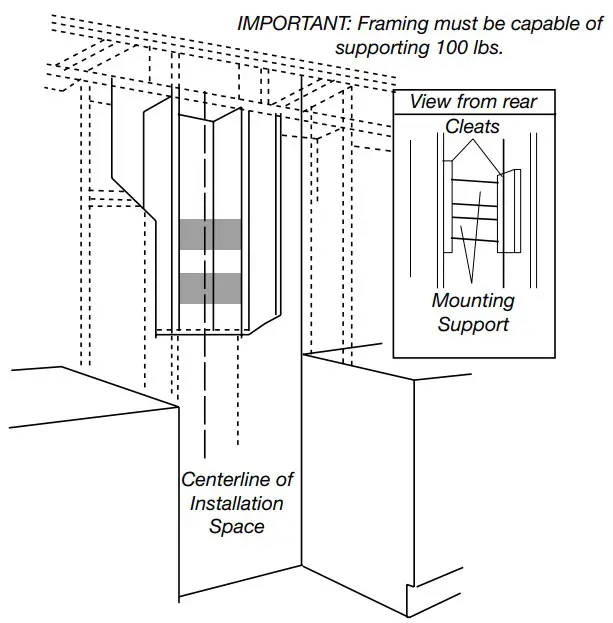 IMPORTANT: Framing must be capable of supporting 100 lbs.

View from rear

Cleats

Mounting Support

Centerline of Installation Space