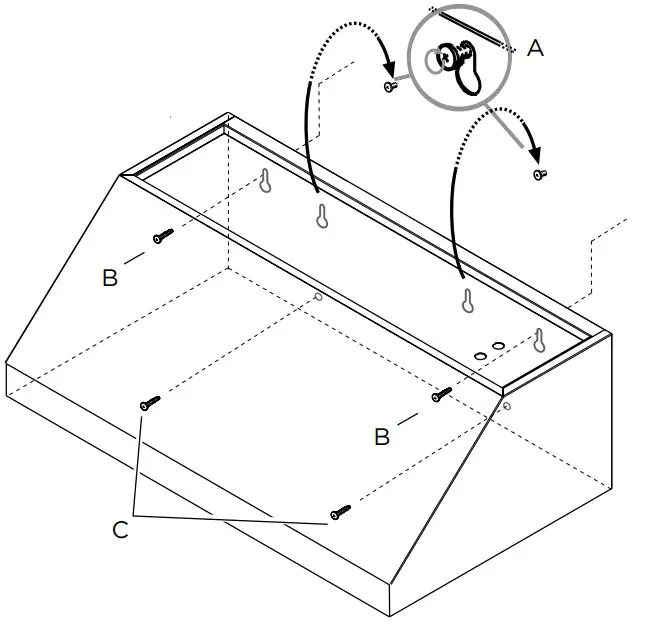 A
B
B
C