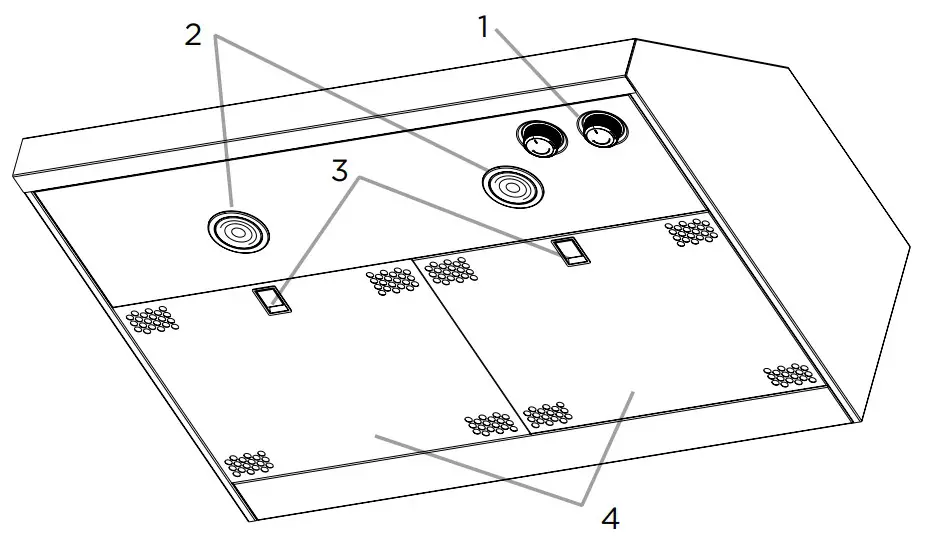 2
1
3
4