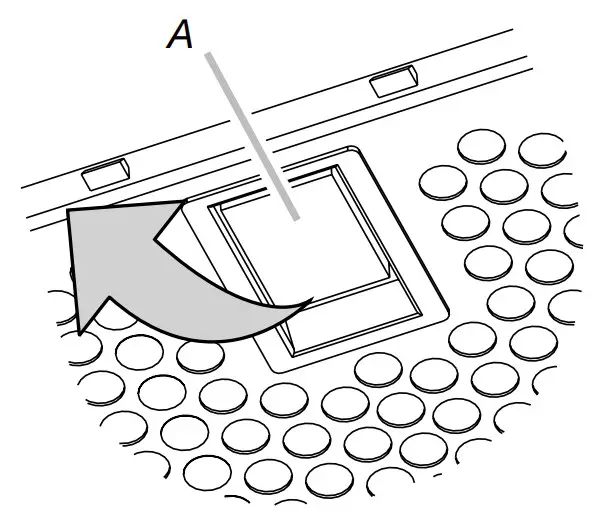 A