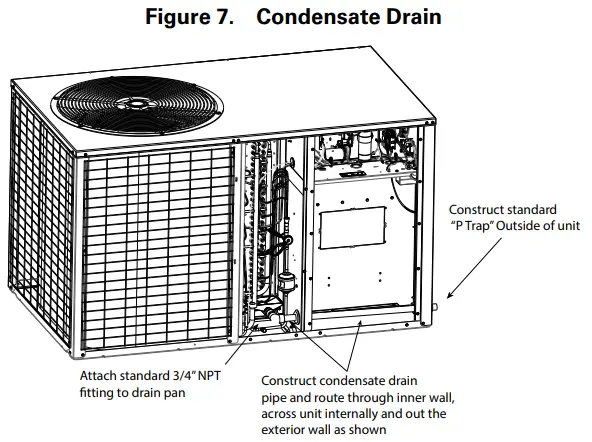 Figure 7. Condensate Drain

Construct standard "P Trap" Outside of unit

Attach standard 3/4" NPT fitting to drain pan

Construct condensate drain pipe and route through inner wall, across unit internally and out the exterior wall as shown