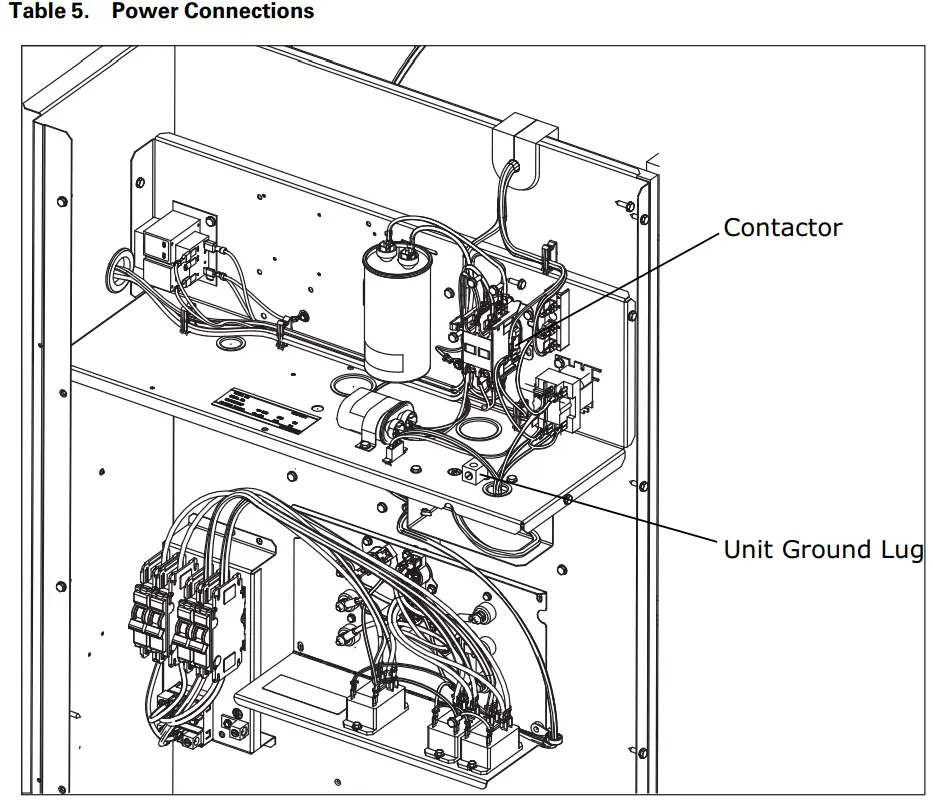 Table 5. Power Connections

Contactor

Unit Ground Lug