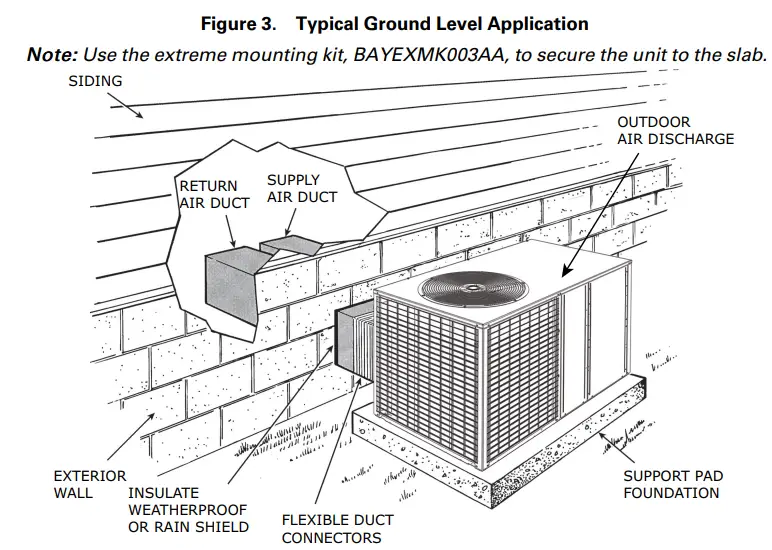 Figure 3. Typical Ground Level Application

Note: Use the extreme mounting kit, BAYEXMK003AA, to secure the unit to the slab.

SIDING

OUTDOOR AIR DISCHARGE

RETURN AIR DUCT

SUPPLY AIR DUCT

EXTERIOR WALL

INSULATE WEATHERPROOF OR RAIN SHIELD

FLEXIBLE DUCT CONNECTORS

SUPPORT PAD FOUNDATION