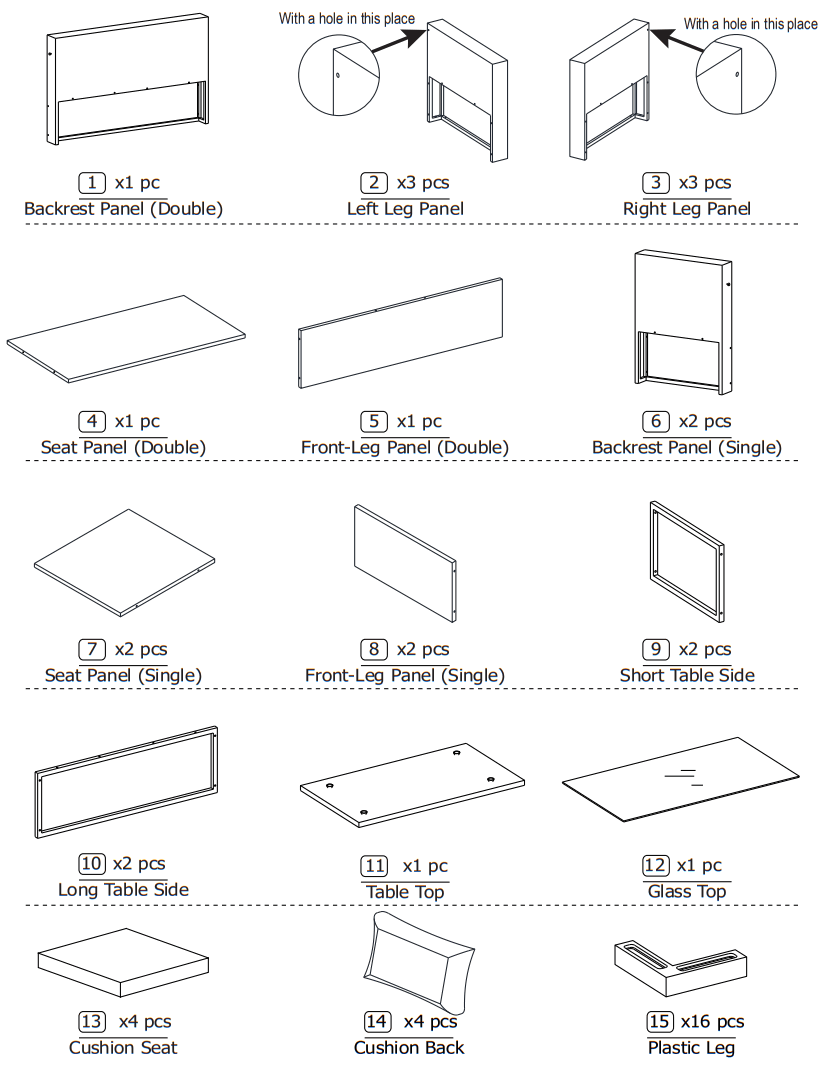 With a hole in this place

With a hole in this place

1 x1 pc
Backrest Panel (Double)

2 x3 pcs
Left Leg Panel

3 x3 pcs
Right Leg Panel

4 x1 pc
Seat Panel (Double)

5 x1 pc
Front-Leg Panel (Double)

6 x2 pcs
Backrest Panel (Single)

7 x2 pcs
Seat Panel (Single)

8 x2 pcs
Front-Leg Panel (Single)

9 x2 pcs
Short Table Side

10 x2 pcs
Long Table Side

11 x1 pc
Table Top

12 x1 pc
Glass Top

13 x4 pcs
Cushion Seat

14 x4 pcs
Cushion Back

15 x16 pcs
Plastic Leg