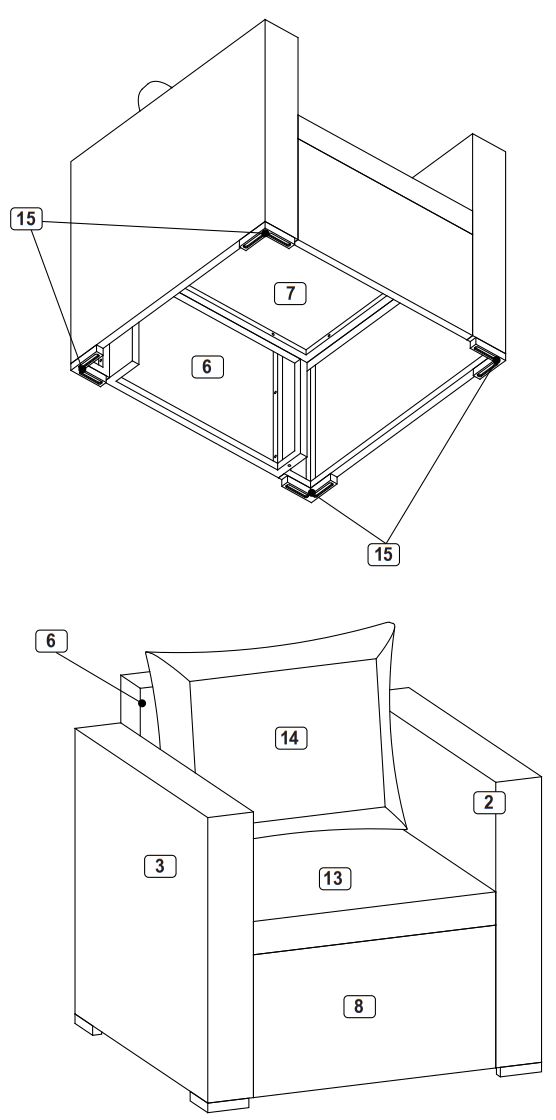 15
7
6
15
6
14
2
3
13
8