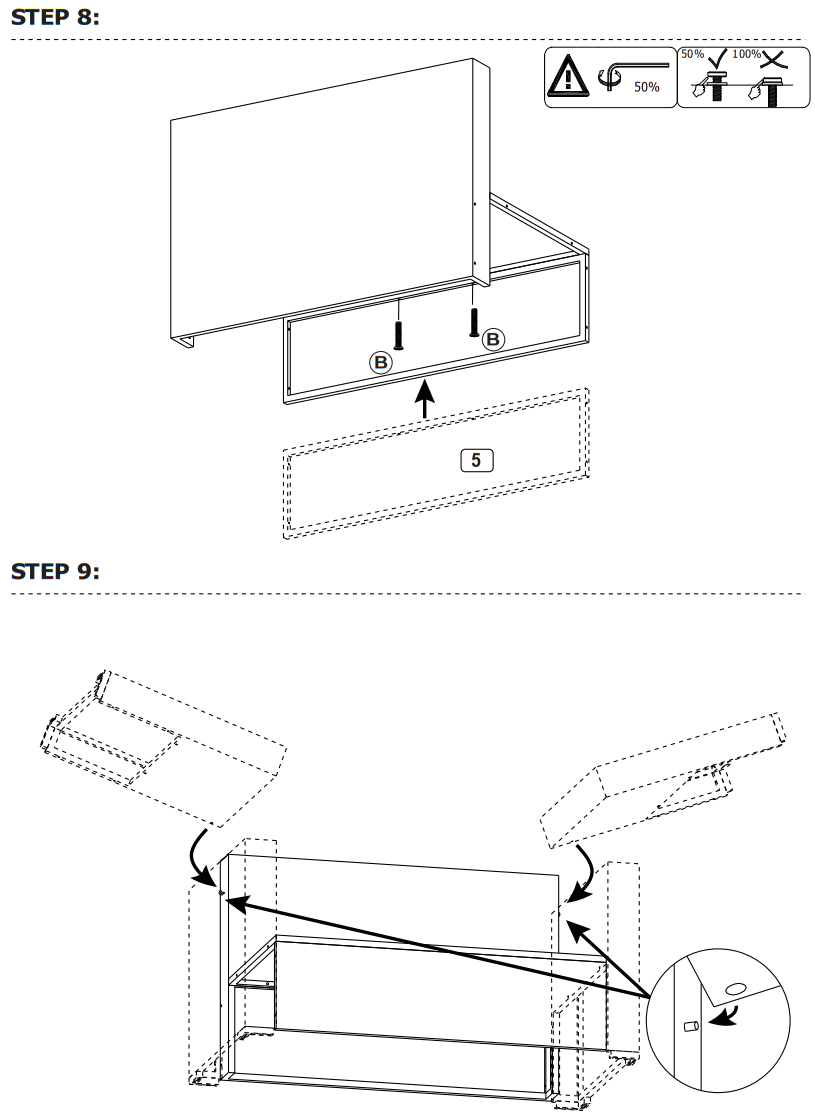 STEP 8:

50%

50% 100%

B

B

5

STEP 9: