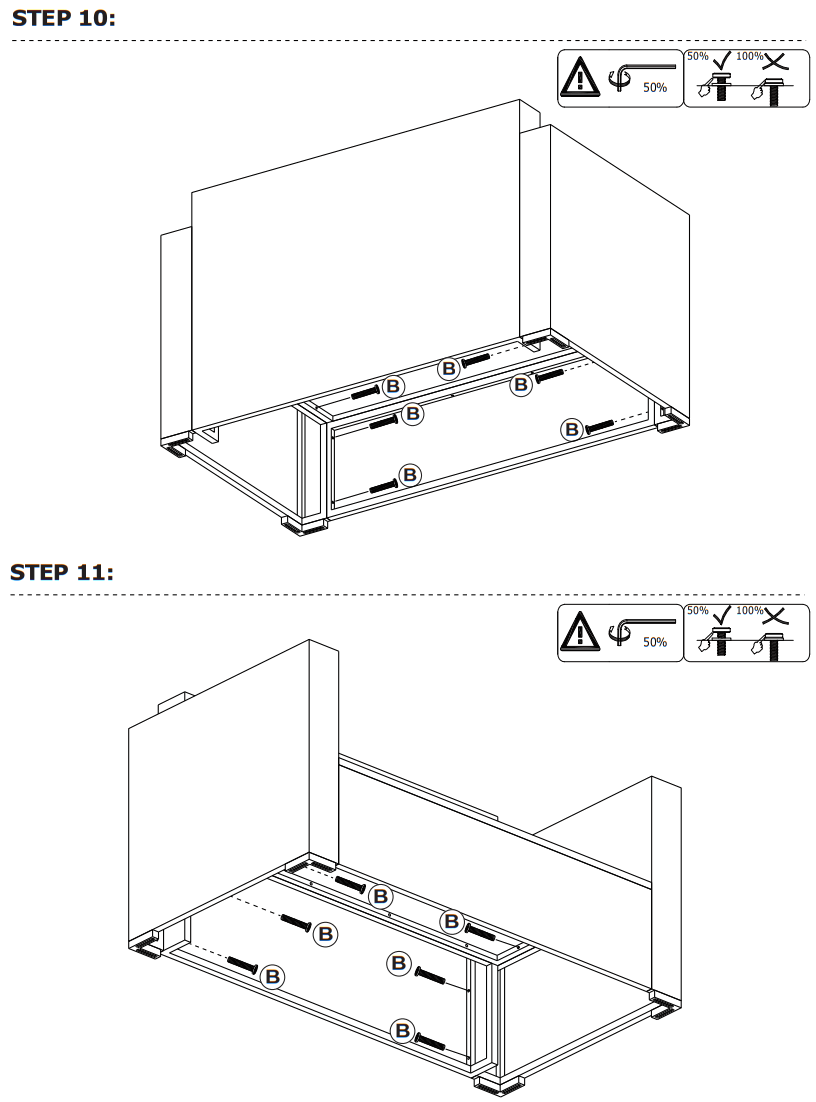 STEP 10:

50%

50% 100%

B
B
B
B
B
B

STEP 11:

50%

50% 100%

B
B
B
B
B
B