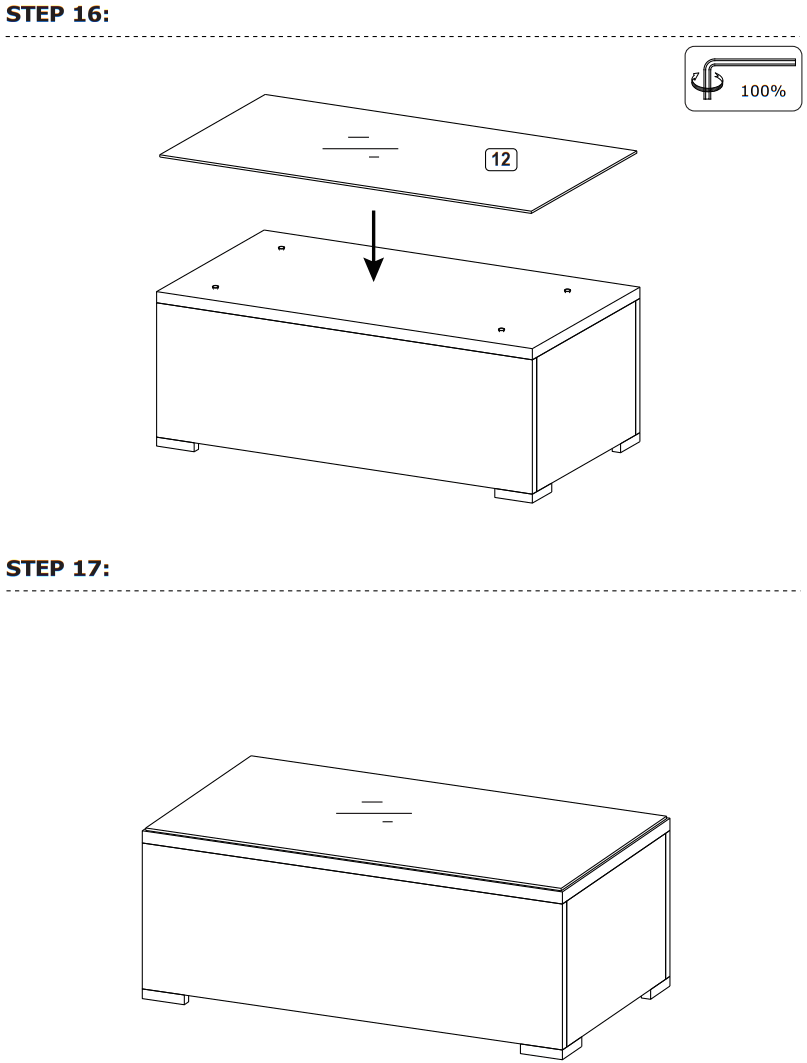 STEP 16:

100%

12

STEP 17: