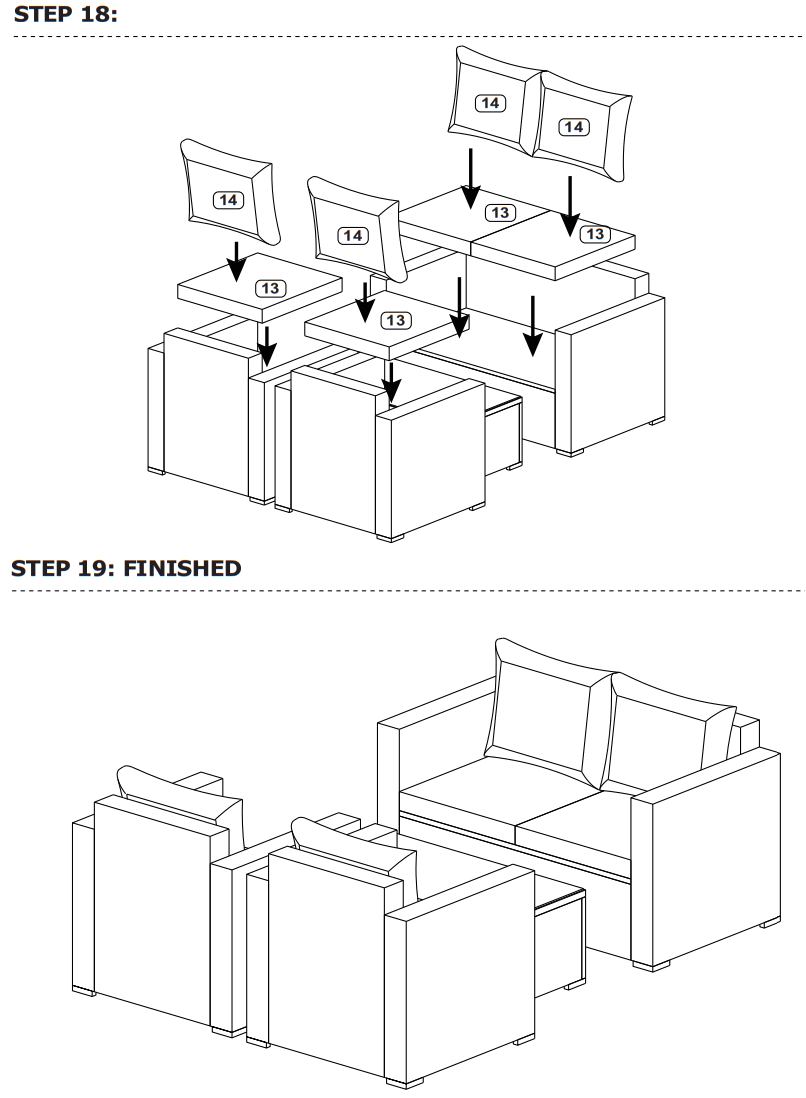 STEP 18:

14

14

14

14

13

13

13

13

STEP 19: FINISHED