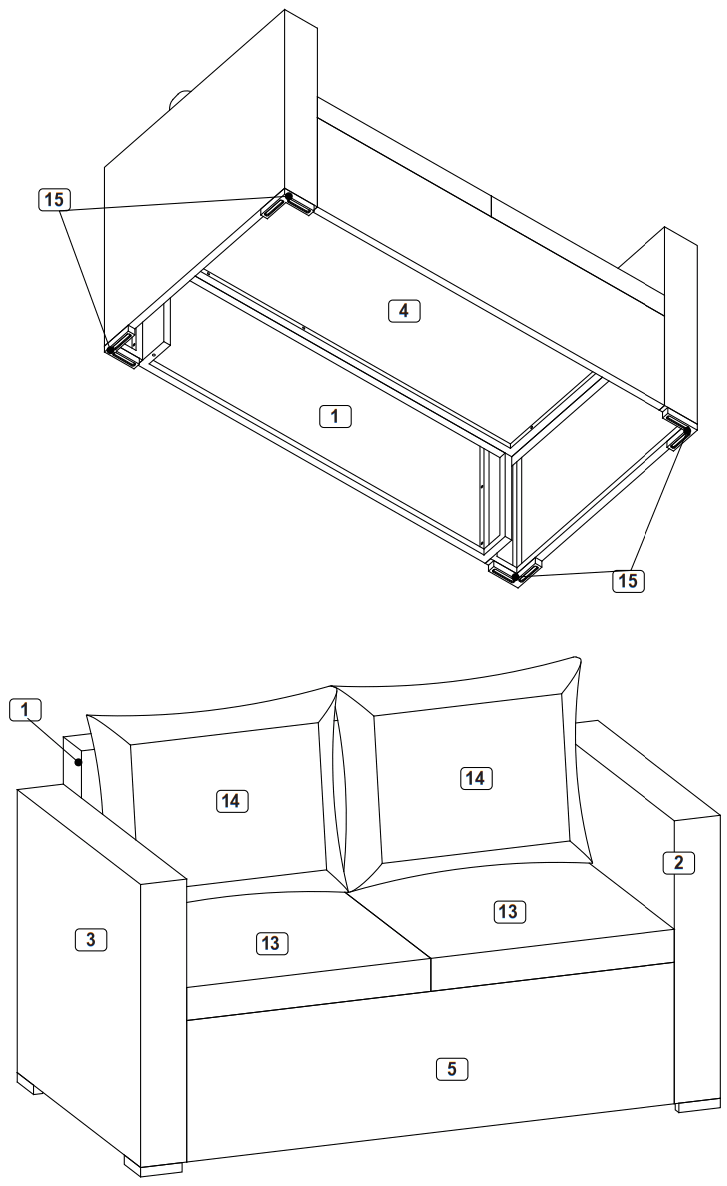 15
4
1
15
1
14
14
2
3
13
13
5