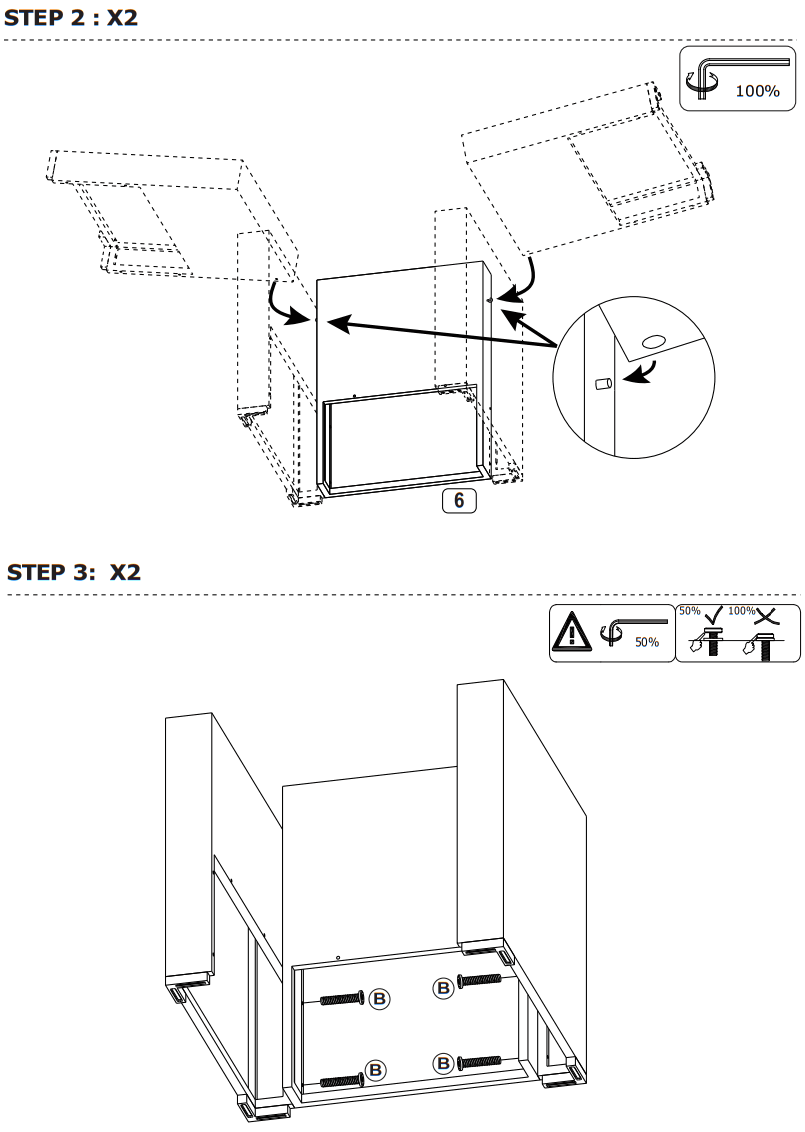 STEP 2 : X2

100%

6

STEP 3: X2

50%

50%

100%

B

B

B

B