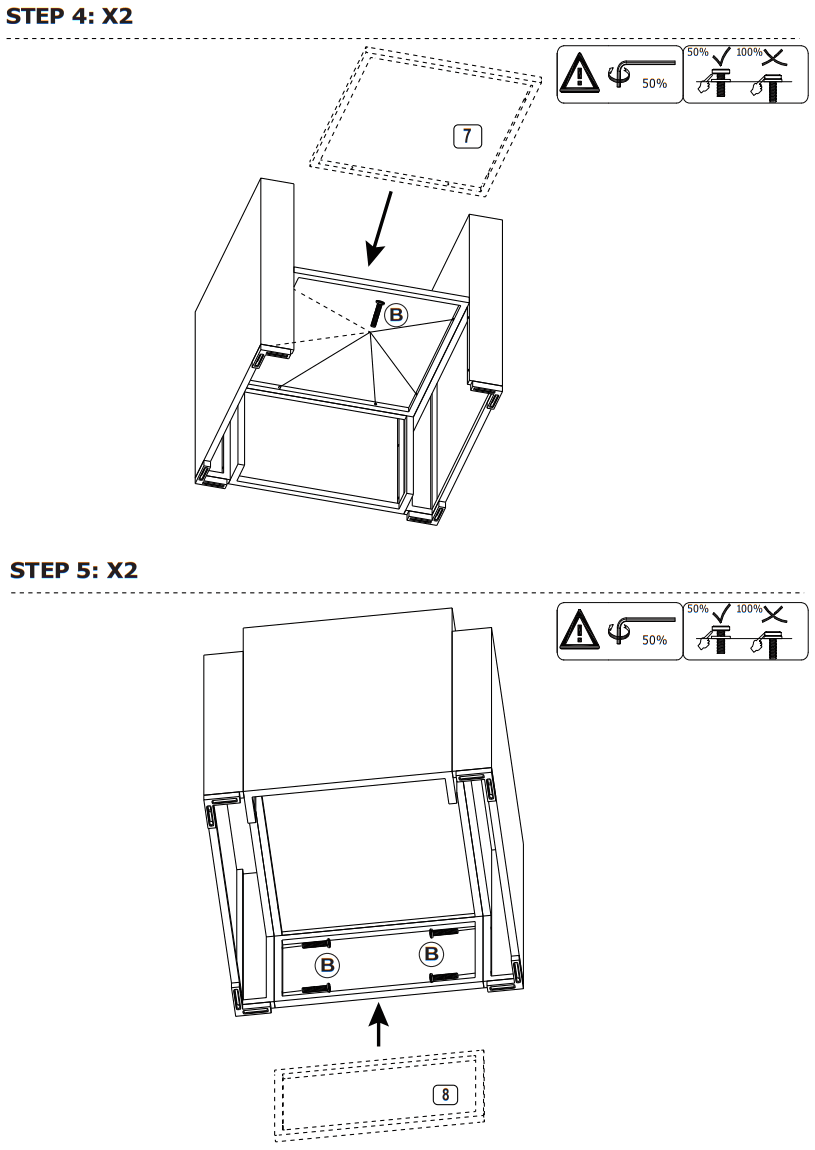 STEP 4: X2

50%

50% 100%

7

B

STEP 5: X2

50%

50% 100%

B

B

8