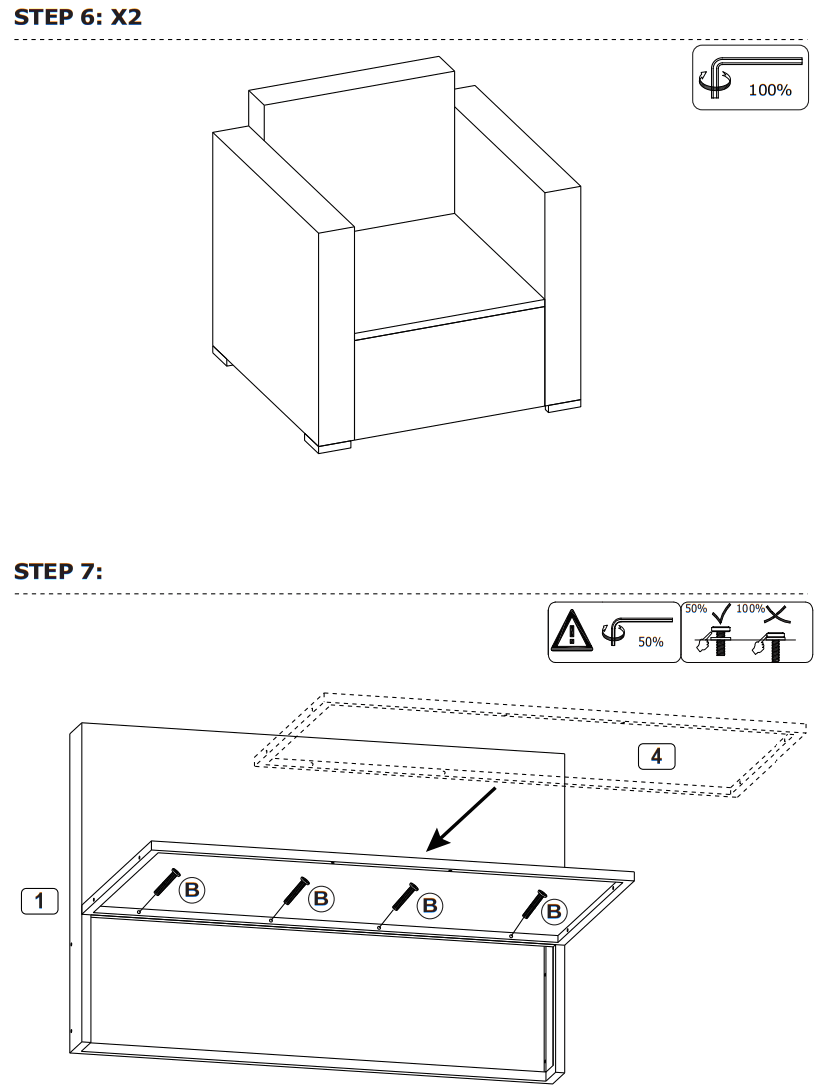 STEP 6: X2

100%

STEP 7:

50%

50%

100%

4

1

B

B

B

B