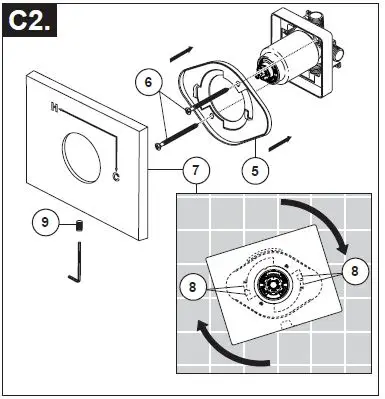 C2.

6

H

C

7

5

9

8

8