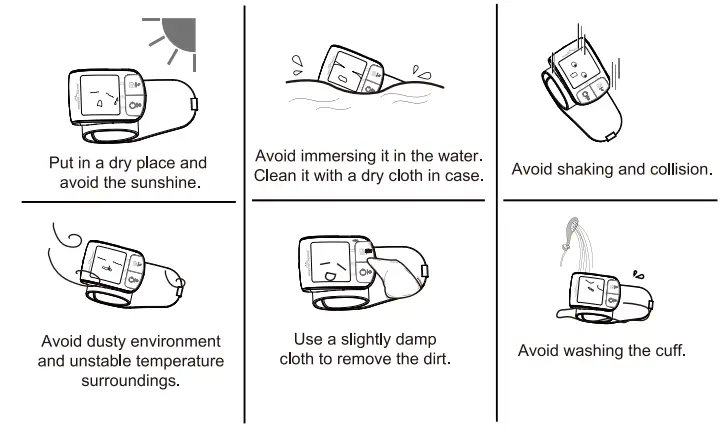 Put in a dry place and avoid the sunshine.

Avoid immersing it in the water. Clean it with a dry cloth in case.

Avoid shaking and collision.

Avoid dusty environment and unstable temperature surroundings.

Use a slightly damp cloth to remove the dirt.

Avoid washing the cuff.