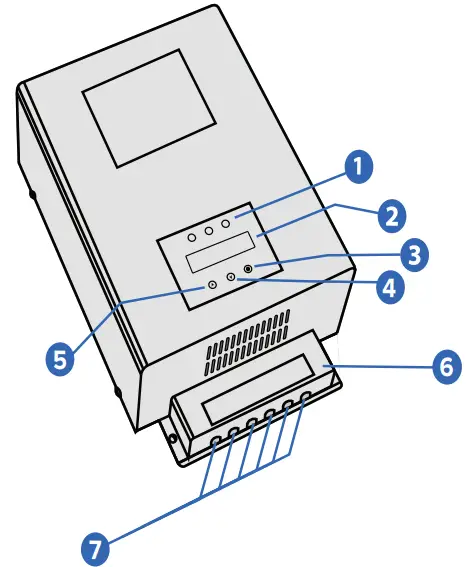 1
2
3
4
5
6
7