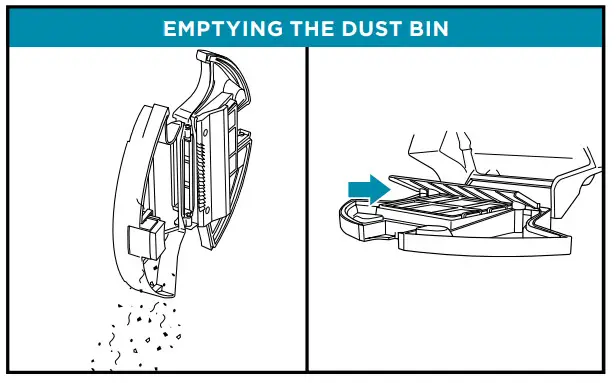 EMPTYING THE DUST BIN