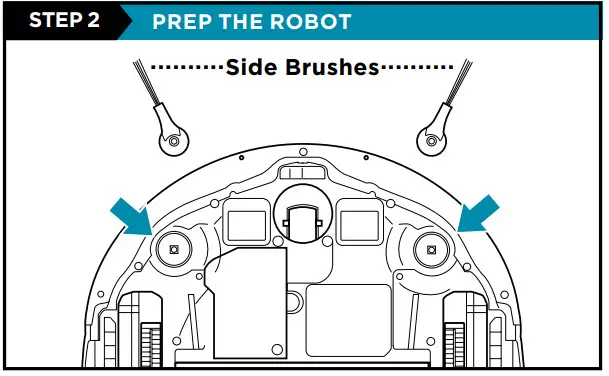 STEP 2 PREP THE ROBOT

Side Brushes