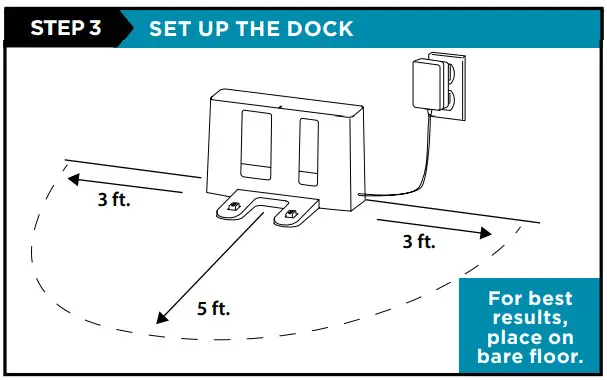 STEP 3 SET UP THE DOCK

3 ft.

3 ft.

5 ft.

For best results, place on bare floor.