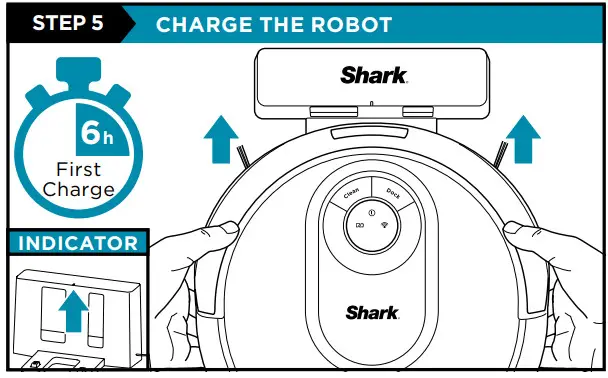 STEP 5 CHARGE THE ROBOT

6h

First Charge

INDICATOR

Shark

Clean

Dock

Shark