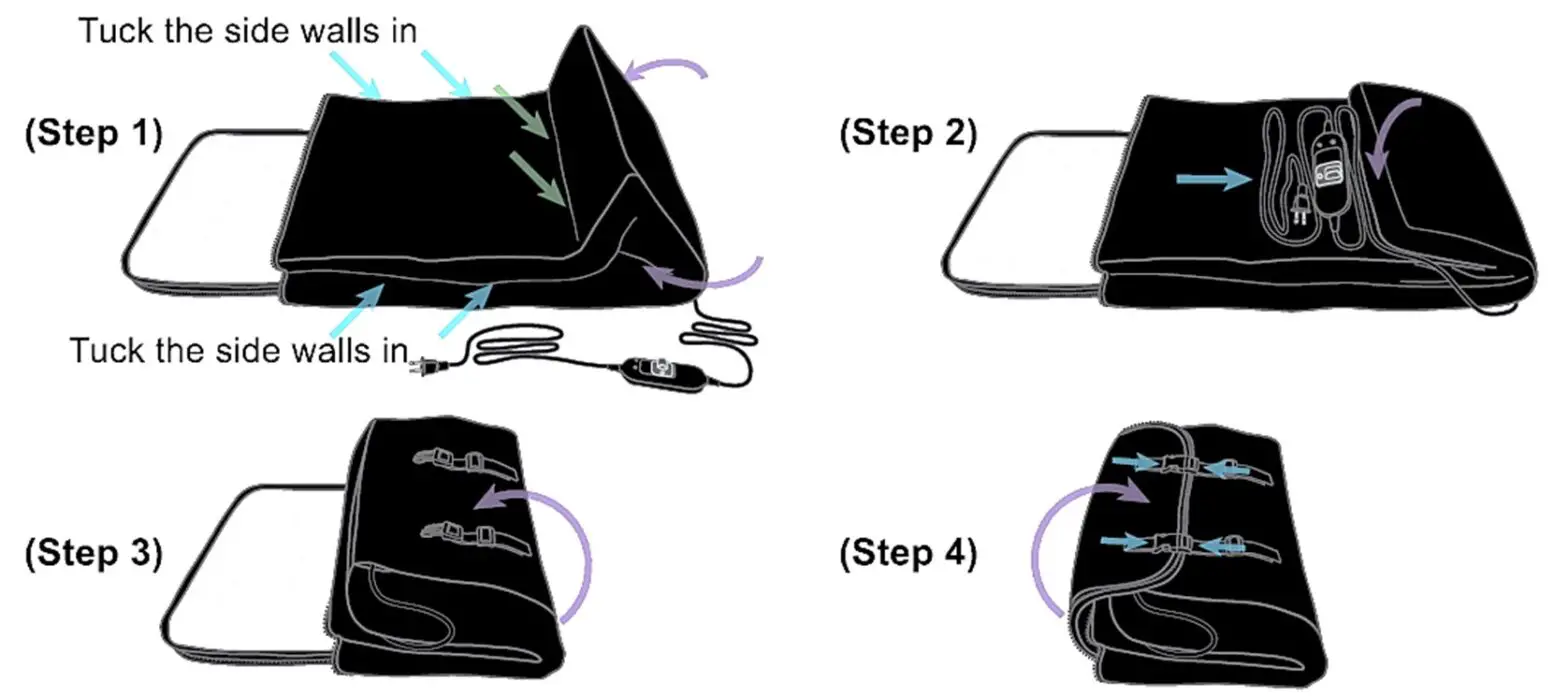 Tuck the side walls in

(Step 1)

Tuck the side walls in

(Step 2)

(Step 3)

(Step 4)