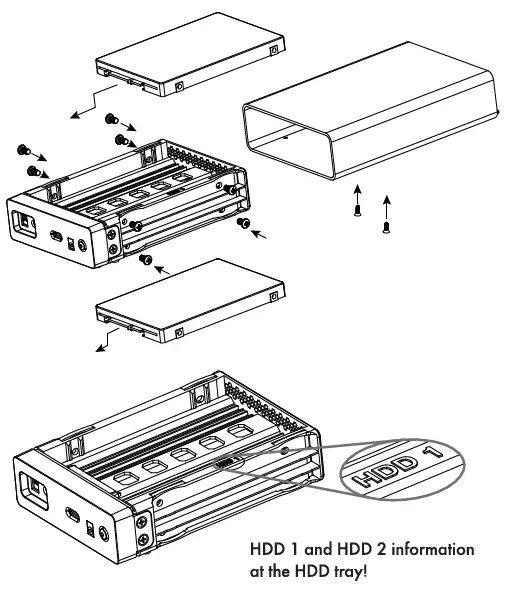 HDD 1

HDD 1 and HDD 2 information at the HDD tray!