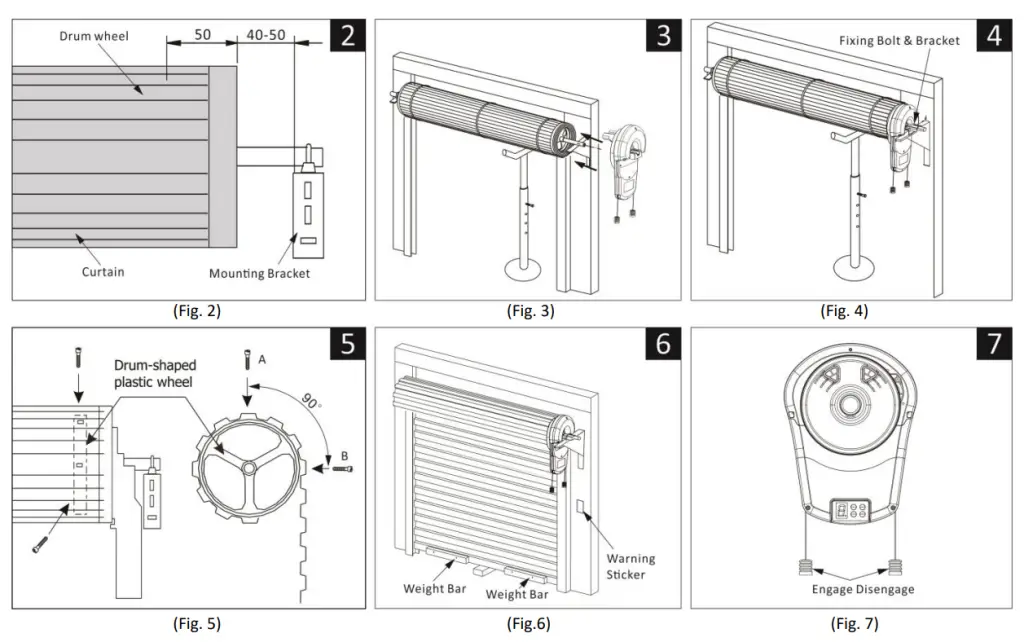 2
Drum wheel
50
40-50
Curtain
Mounting Bracket
(Fig. 2)

3
(Fig. 3)

4
Fixing Bolt & Bracket
(Fig. 4)

5
Drum-shaped plastic wheel
A
90°
B
(Fig. 5)

6
Warning Sticker
Weight Bar
Weight Bar
(Fig.6)

7
Engage Disengage
(Fig. 7)