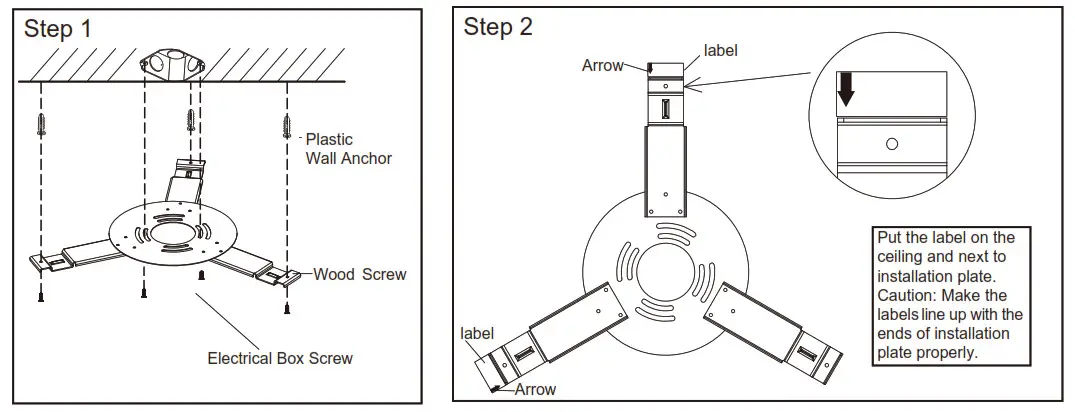 Step 1

Plastic Wall Anchor

Wood Screw

Electrical Box Screw

Step 2

Arrow

label

label

Arrow

Put the label on the ceiling and next to installation plate. Caution: Make the labels line up with the ends of installation plate properly.