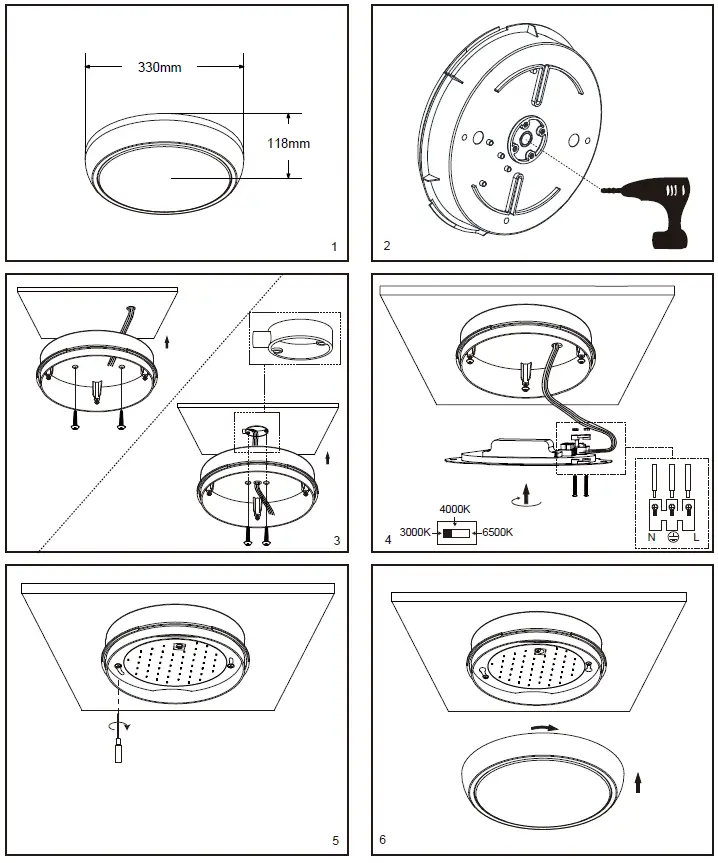 330mm
118mm
1

2

3

4000K
3000K
6500K
N
L
4

5

6