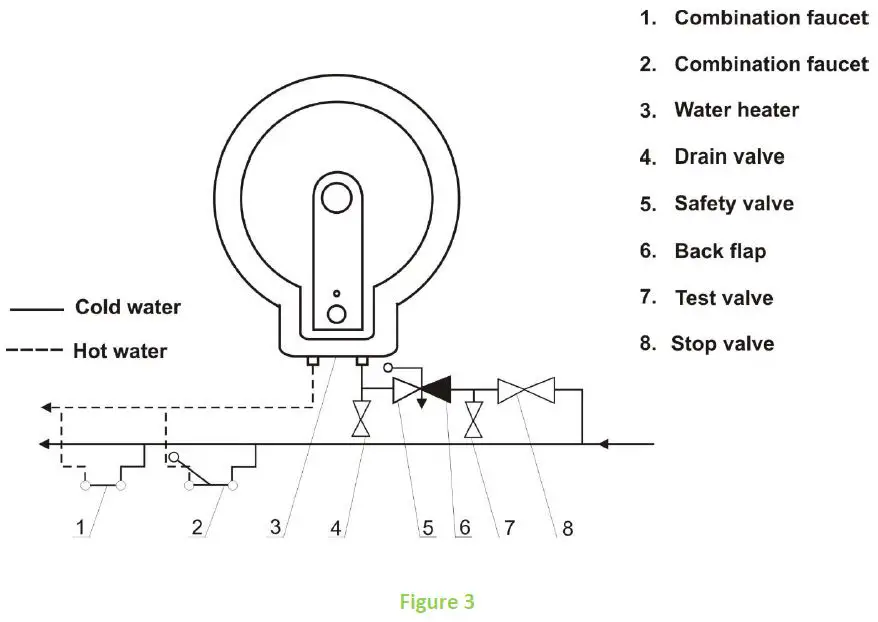 1. Combination faucet
2. Combination faucet
3. Water heater
4. Drain valve
5. Safety valve
6. Back flap
7. Test valve
8. Stop valve

Cold water
Hot water

1 2 3 4 5 6 7 8

Figure 3