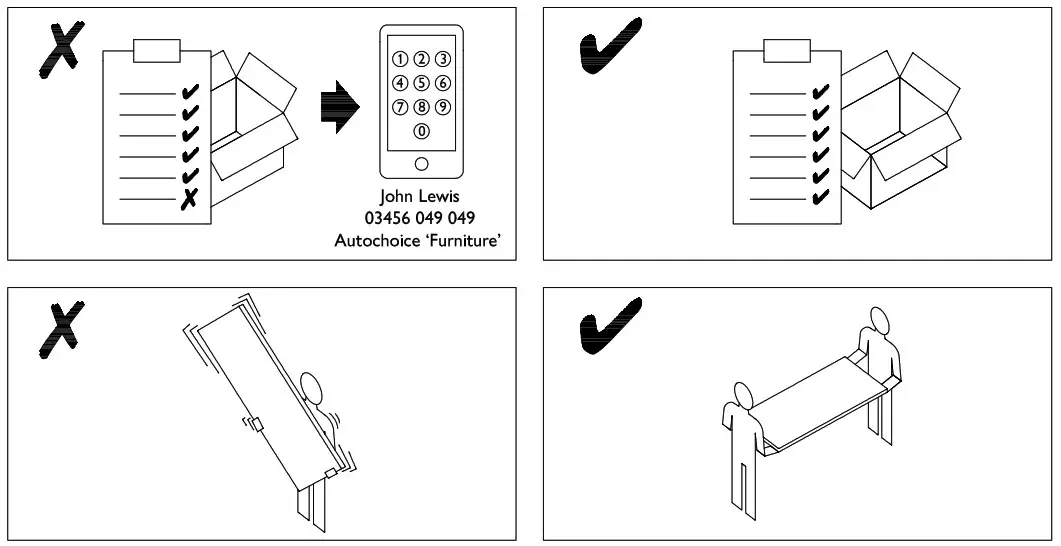 1 2 3
4 5 6
7 8 9
0

John Lewis
03456 049 049
Autochoice 'Furniture'