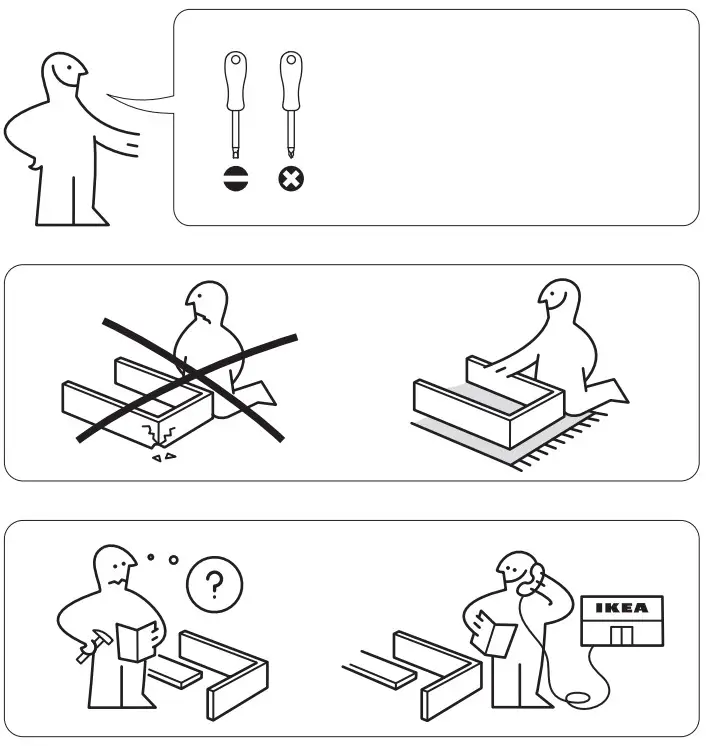 ?

IKEA