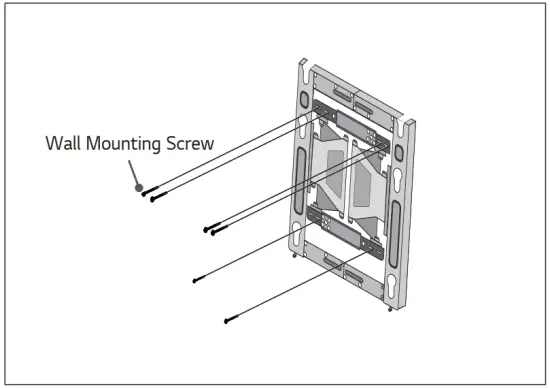 Wall Mounting Screw