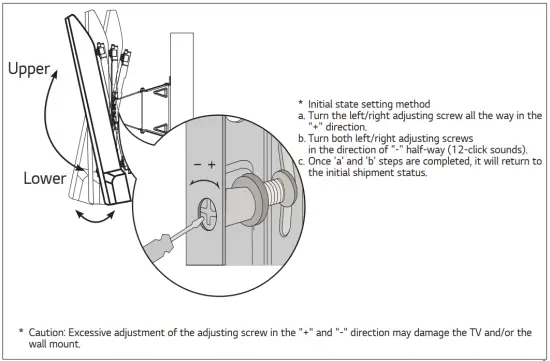 Upper

Lower

− +

* Initial state setting method
a. Turn the left/right adjusting screw all the way in the "+" direction.
b. Turn both left/right adjusting screws in the direction of "-" half-way (12-click sounds).
c. Once 'a' and 'b' steps are completed, it will return to the initial shipment status.

* Caution: Excessive adjustment of the adjusting screw in the "+" and "-" direction may damage the TV and/or the wall mount.