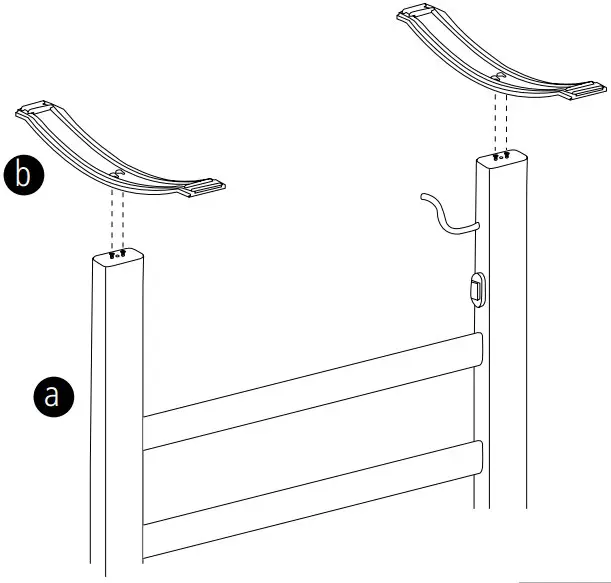 b

a