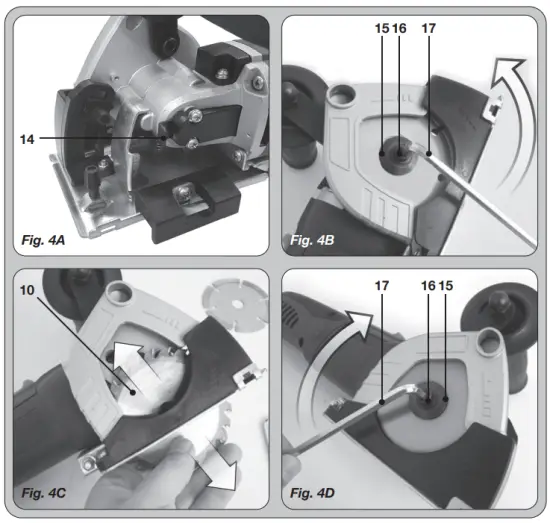 14

Fig. 4A

15 16 17

Fig. 4B

10

Fig. 4C

17 16 15

Fig. 4D