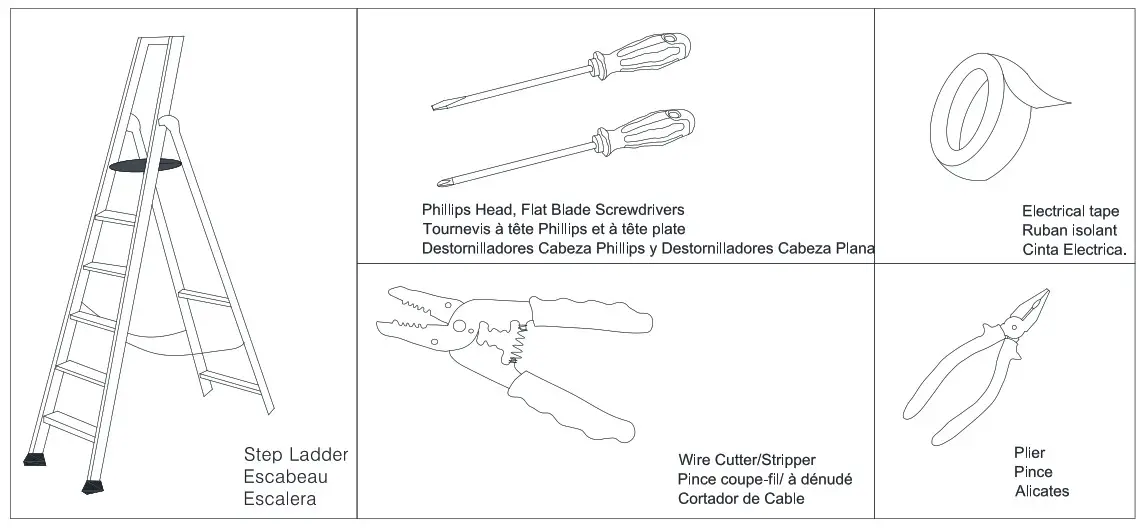 Step Ladder
Escabeau
Escalera

Phillips Head, Flat Blade Screwdrivers
Tournevis à tête Phillips et à tête plate
Destornilladores Cabeza Phillips y Destornilladores Cabeza Plana

Electrical tape
Ruban isolant
Cinta Electrica.

Wire Cutter/Stripper
Pince coupe-fil/ à dénudé
Cortador de Cable

Plier
Pince
Alicates