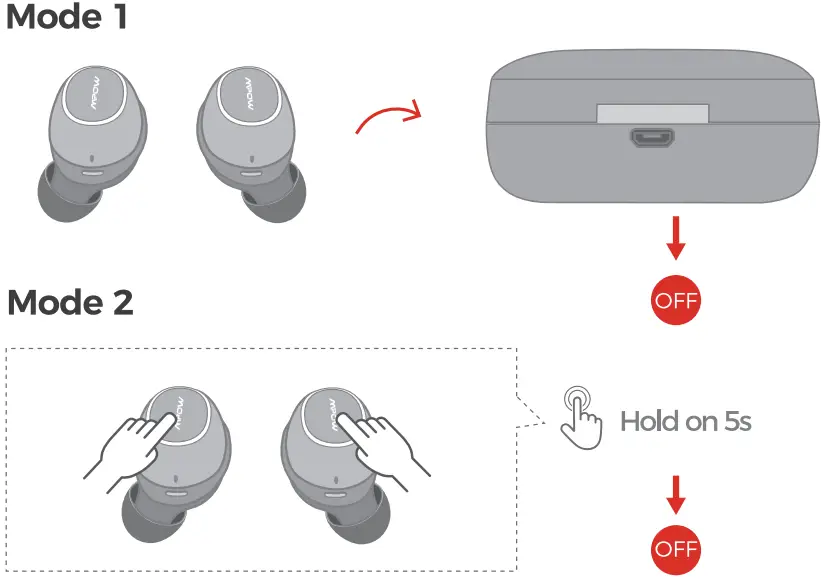 Mode 1

MPOW

MPOW

OFF

Mode 2

MPOW

MPOW

Hold on 5s

OFF