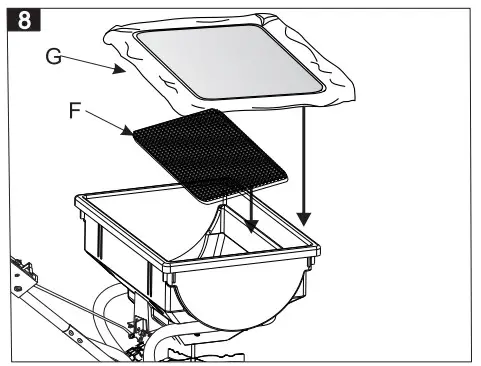 8
G
F