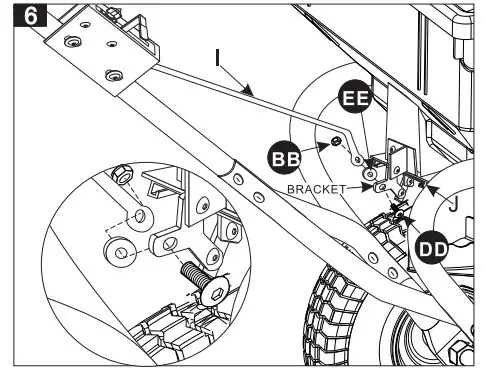 6

I

EE

BB

BRACKET

J

DD