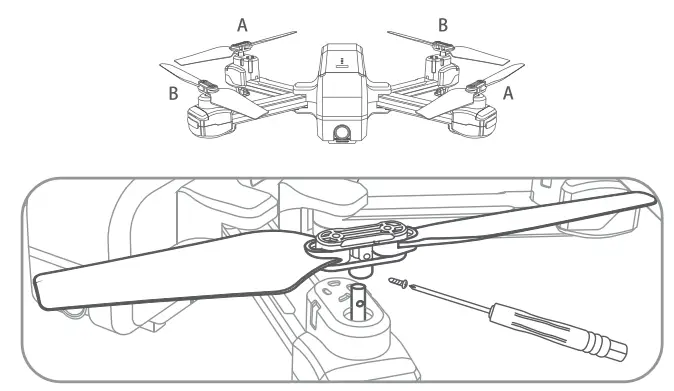 A
B
B
A