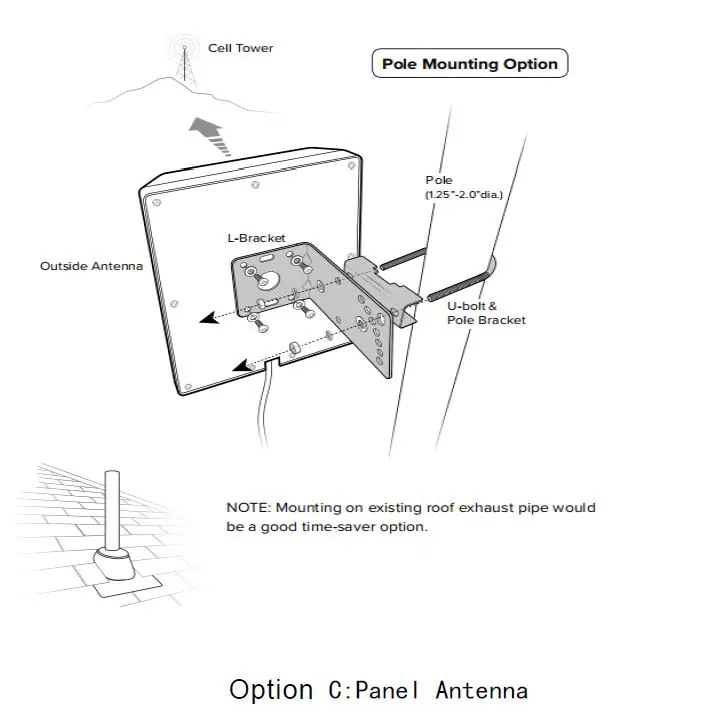 Cell Tower

Pole Mounting Option

Pole
(1.25"-2.0"dia.)

L-Bracket

Outside Antenna

U-bolt &
Pole Bracket

NOTE: Mounting on existing roof exhaust pipe would be a good time-saver option.

Option C:Panel Antenna