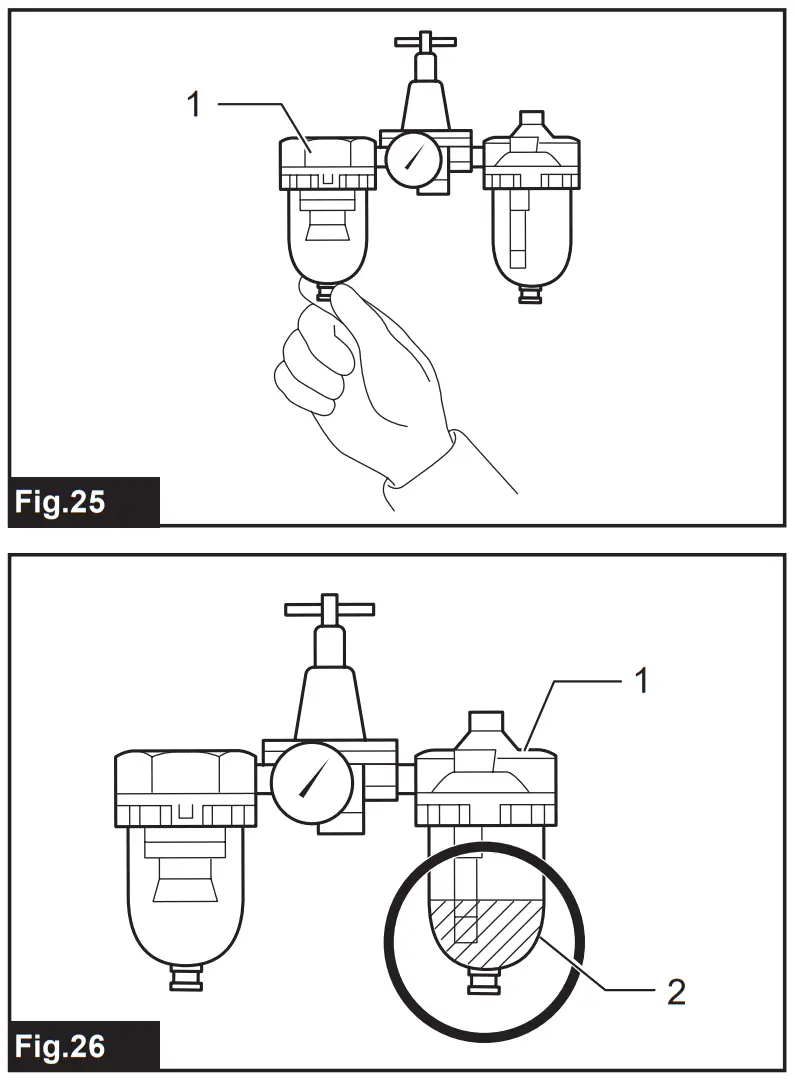 1

Fig.25

1

2

Fig.26