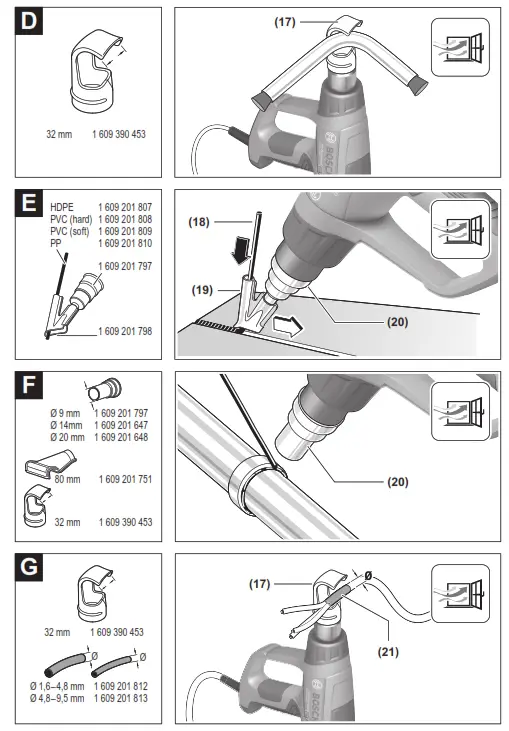 D

32 mm 1 609 390 453

(17)

BOSCH

E

HDPE 1 609 201 807
PVC (hard) 1 609 201 808
PVC (soft) 1 609 201 809
PP 1 609 201 810

1 609 201 797

1 609 201 798

(18)

(19)

(20)

F

Ø 9 mm 1 609 201 797
Ø 14mm 1 609 201 647
Ø 20 mm 1 609 201 648

80 mm 1 609 201 751

32 mm 1 609 390 453

(20)

G

32 mm 1 609 390 453

Ø

Ø

Ø 1,6–4,8 mm 1 609 201 812
Ø 4,8–9,5 mm 1 609 201 813

(17)

Ø

(21)

BOSCH