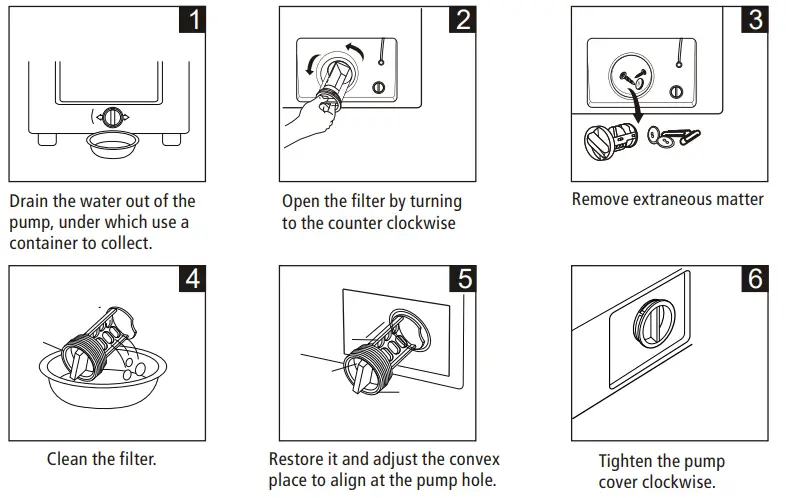 1

Drain the water out of the pump, under which use a container to collect.

2

Open the filter by turning to the counter clockwise

3

Remove extraneous matter

4

Clean the filter.

5

Restore it and adjust the convex place to align at the pump hole.

6

Tighten the pump cover clockwise.