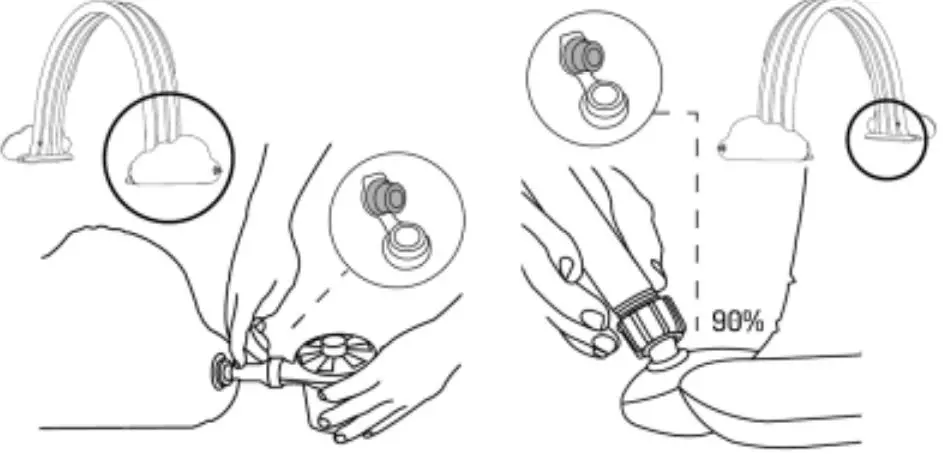 90%