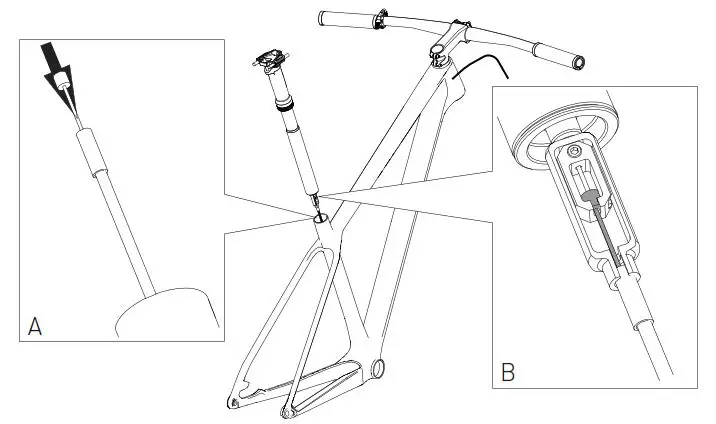 A

B