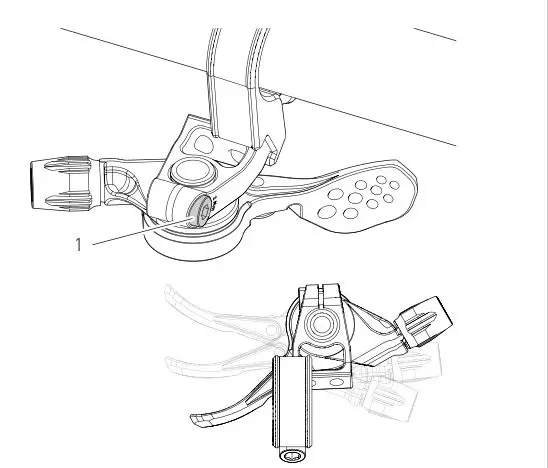 1